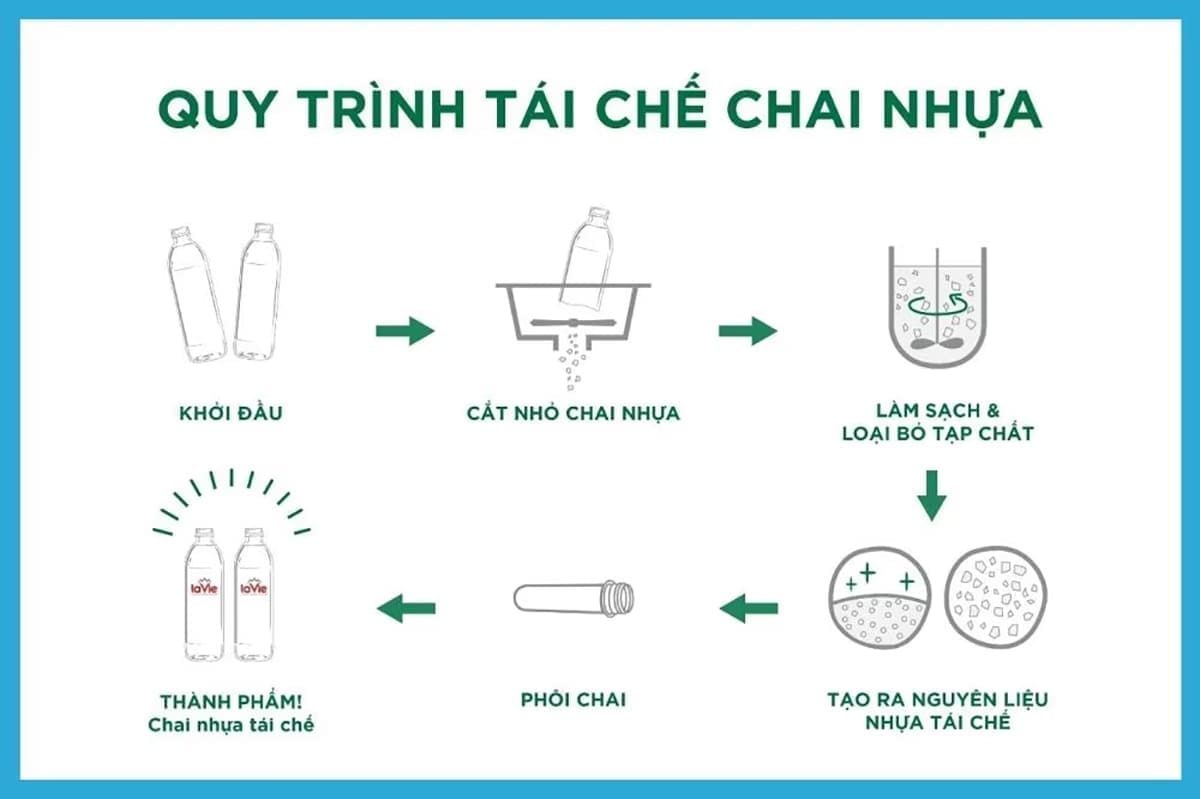 QUY TRÌNH TÁI CHẾ CHAI NHỰA

KHỞI ĐẦU

CẮT NHỎ CHAI NHỰA

LÀM SẠCH & LOẠI BỎ TẠP CHẤT

TẠO RA NGUYÊN LIỆU NHỰA TÁI CHẾ

PHÔI CHAI

laVie laVie

THÀNH PHẨM! Chai nhựa tái chế